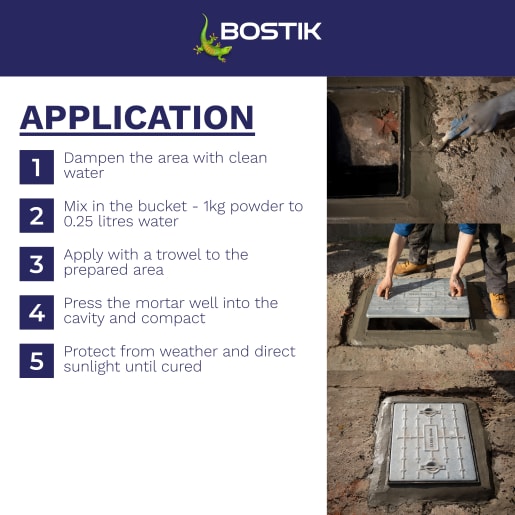 BOSTIK

APPLICATION

1 Dampen the area with clean water

2 Mix in the bucket - 1kg powder to 0.25 litres water

3 Apply with a trowel to the prepared area

4 Press the mortar well into the cavity and compact

5 Protect from weather and direct sunlight until cured