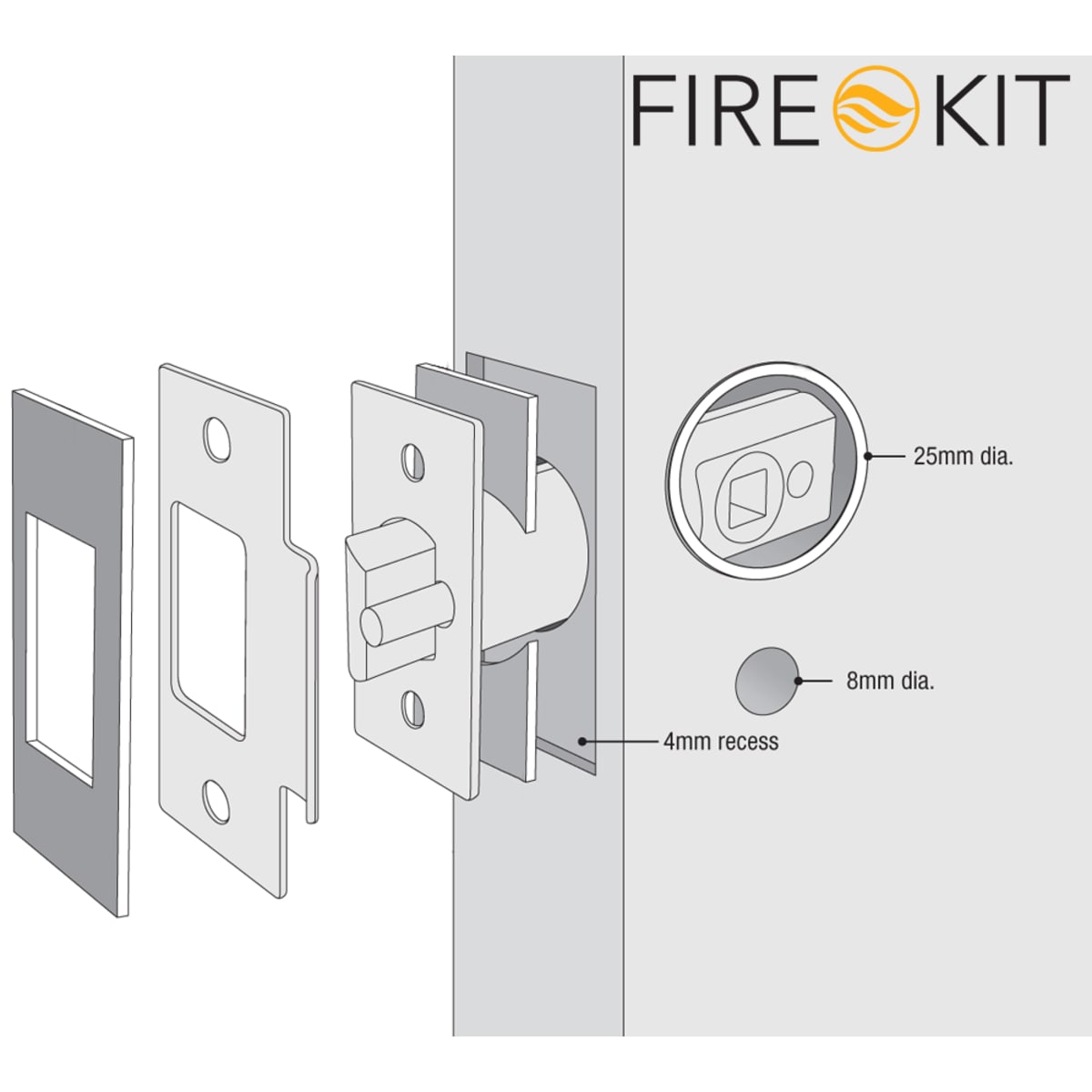 FIRE KIT

25mm dia.

8mm dia.

4mm recess