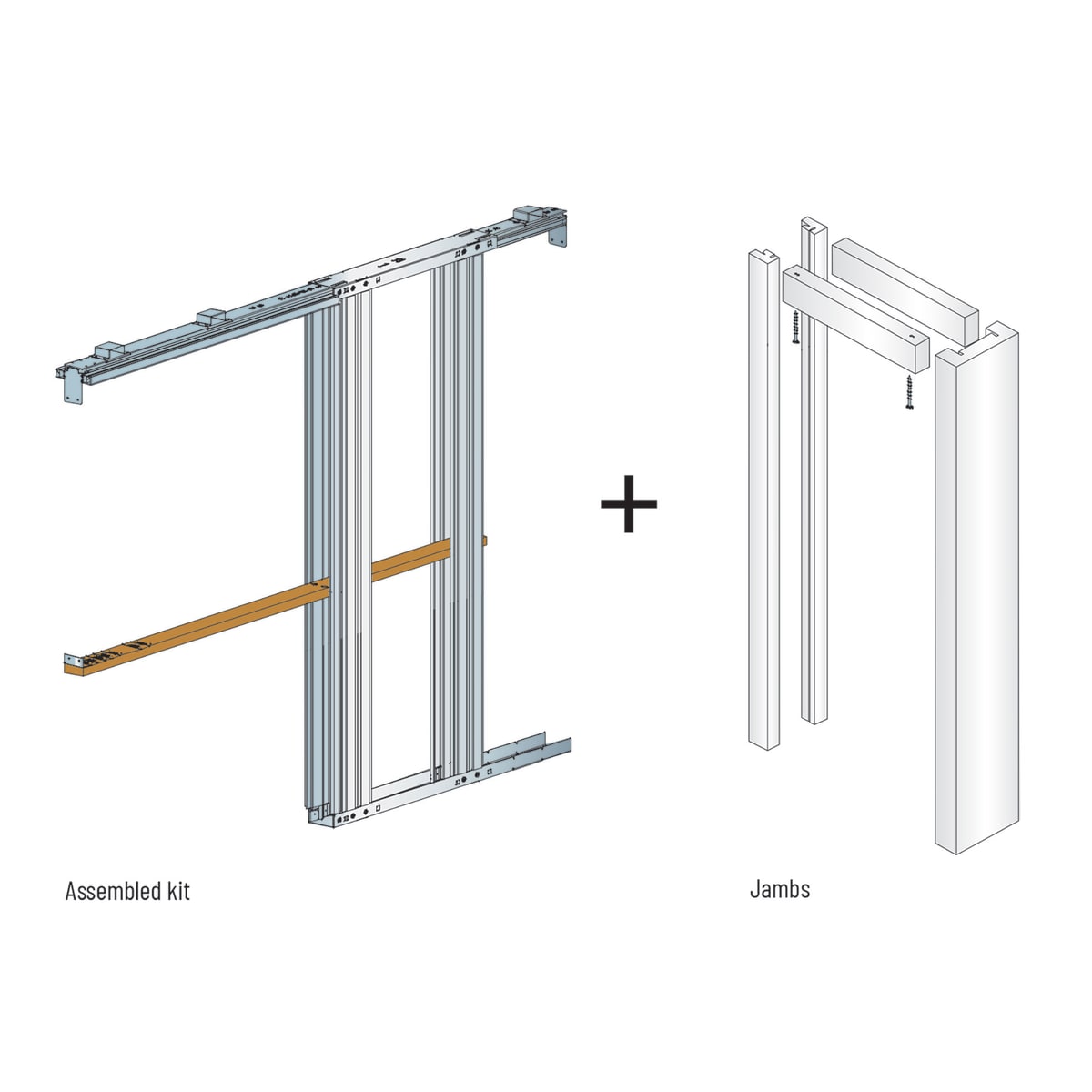 +

Assembled kit

Jambs