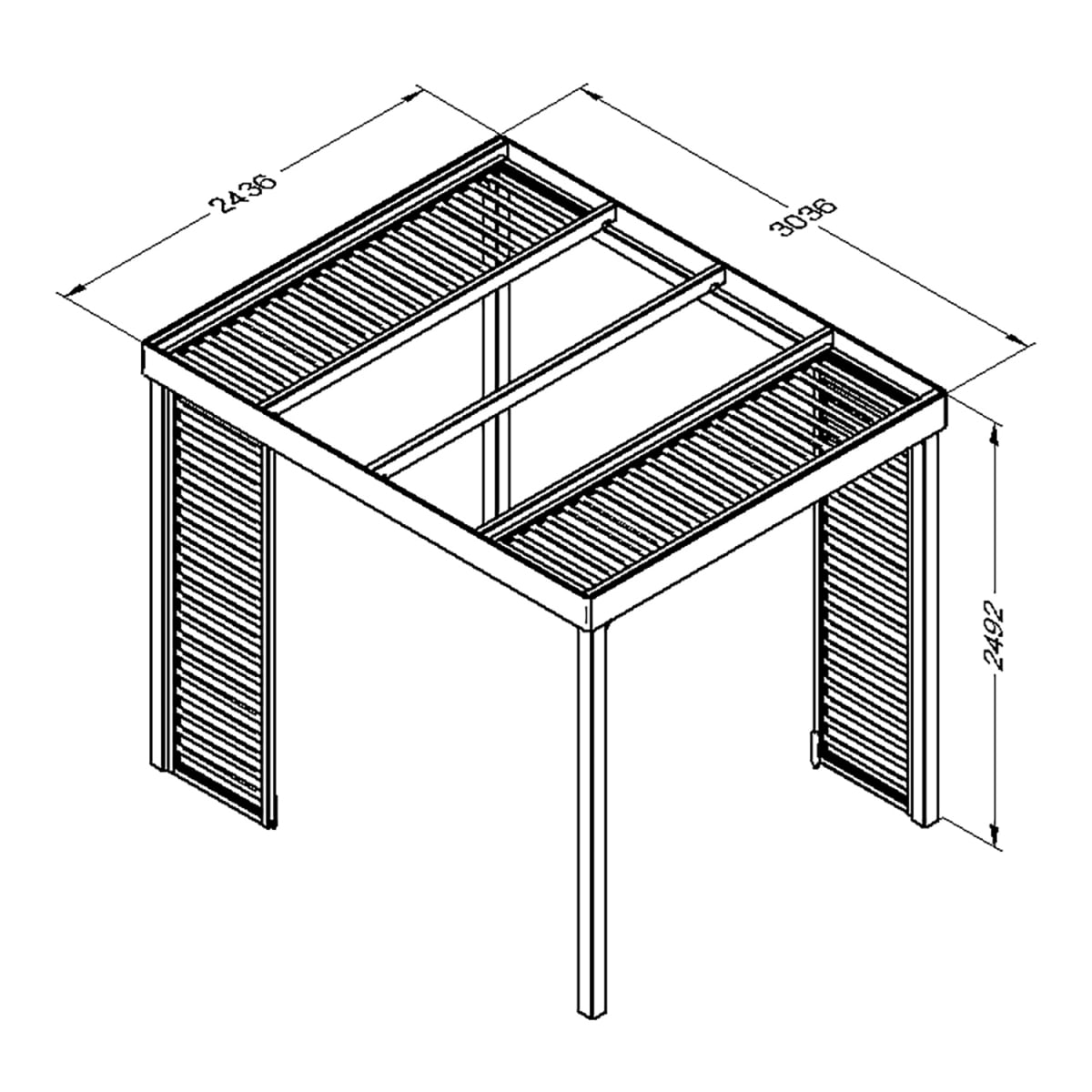 2436

3036

2492