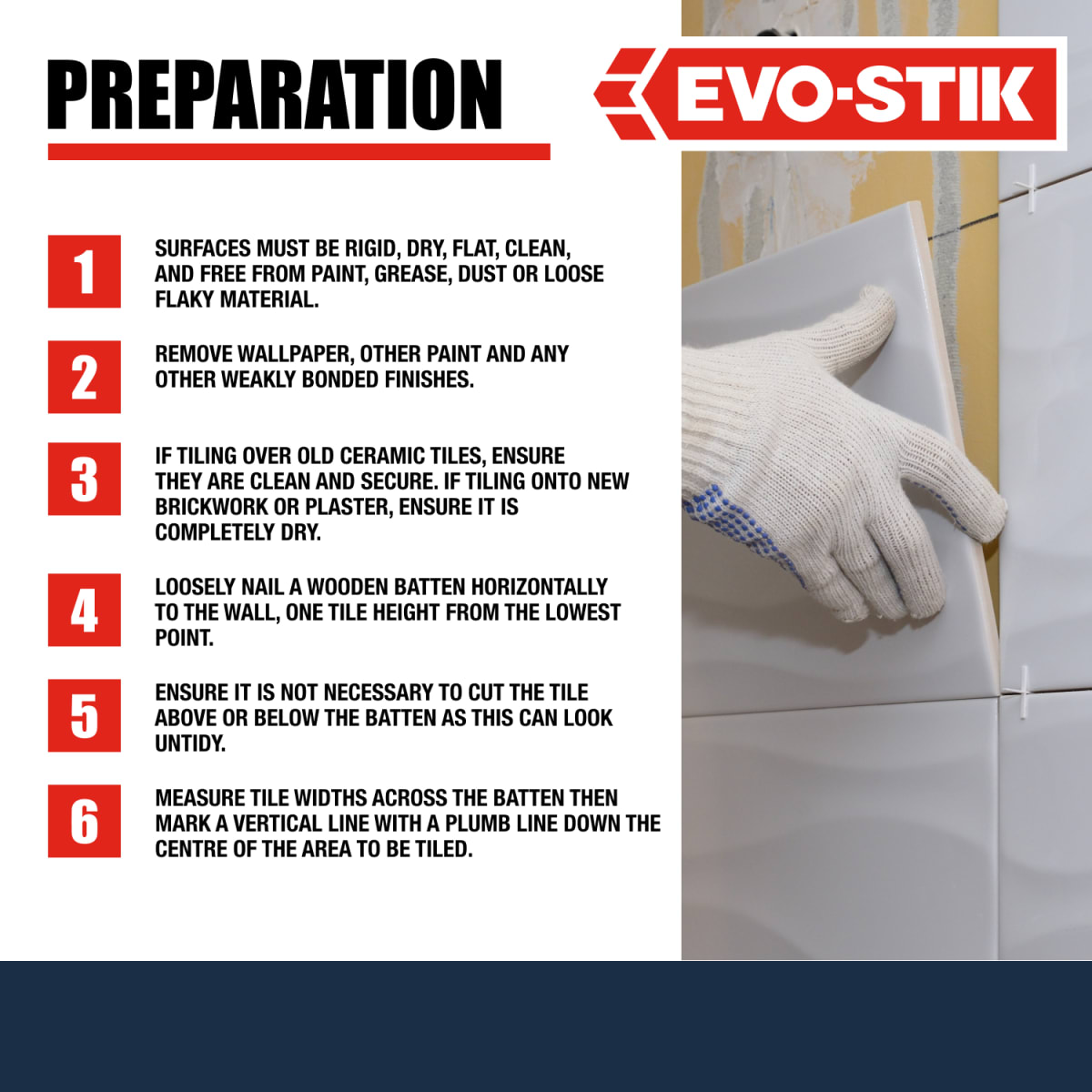 PREPARATION

EVO-STIK

1 SURFACES MUST BE RIGID, DRY, FLAT, CLEAN, AND FREE FROM PAINT, GREASE, DUST OR LOOSE FLAKY MATERIAL.

2 REMOVE WALLPAPER, OTHER PAINT AND ANY OTHER WEAKLY BONDED FINISHES.

3 IF TILING OVER OLD CERAMIC TILES, ENSURE THEY ARE CLEAN AND SECURE. IF TILING ONTO NEW BRICKWORK OR PLASTER, ENSURE IT IS COMPLETELY DRY.

4 LOOSELY NAIL A WOODEN BATTEN HORIZONTALLY TO THE WALL, ONE TILE HEIGHT FROM THE LOWEST POINT.

5 ENSURE IT IS NOT NECESSARY TO CUT THE TILE ABOVE OR BELOW THE BATTEN AS THIS CAN LOOK UNTIDY.

6 MEASURE TILE WIDTHS ACROSS THE BATTEN THEN MARK A VERTICAL LINE WITH A PLUMB LINE DOWN THE CENTRE OF THE AREA TO BE TILED.