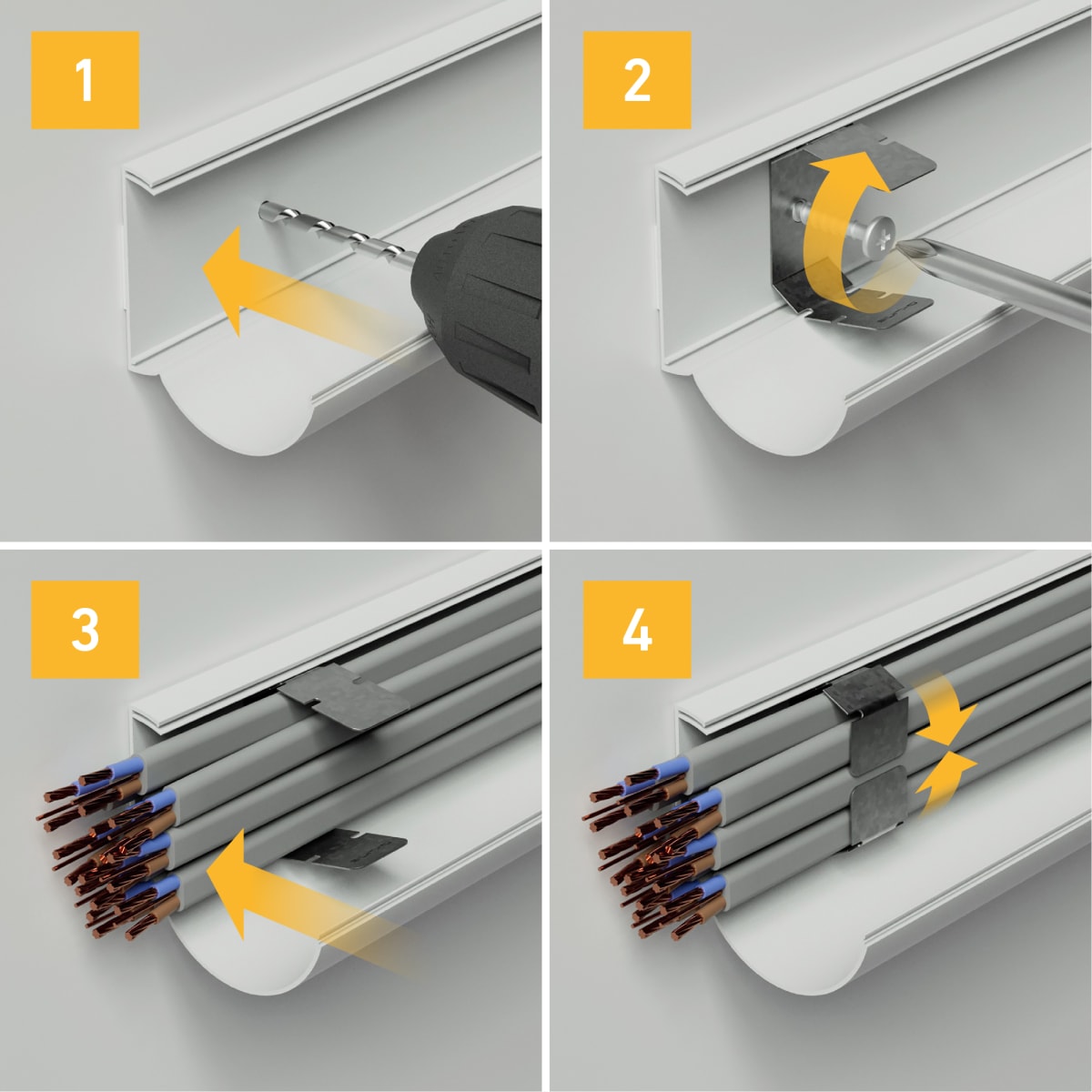 1

2

3

4